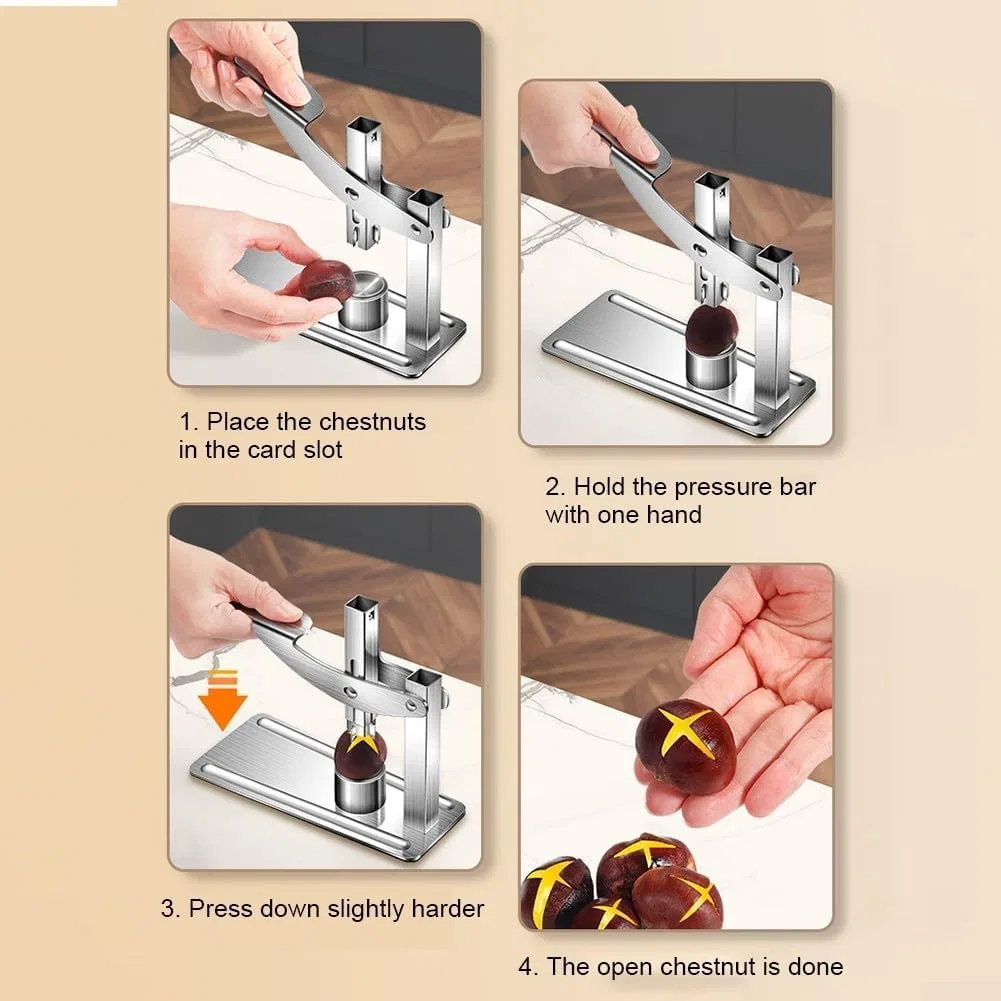 1. Place the chestnuts in the card slot

2. Hold the pressure bar with one hand

3. Press down slightly harder

4. The open chestnut is done