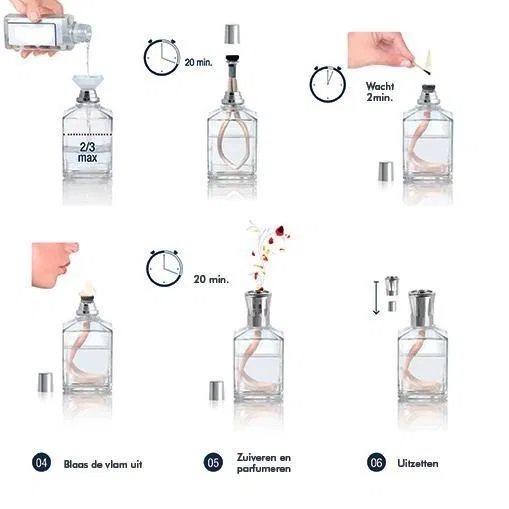 2/3
max

20 min.

Wacht
2min.

20 min.

04 Blaas de vlam uit

05 Zuiveren en parfumeren

06 Uitzetten