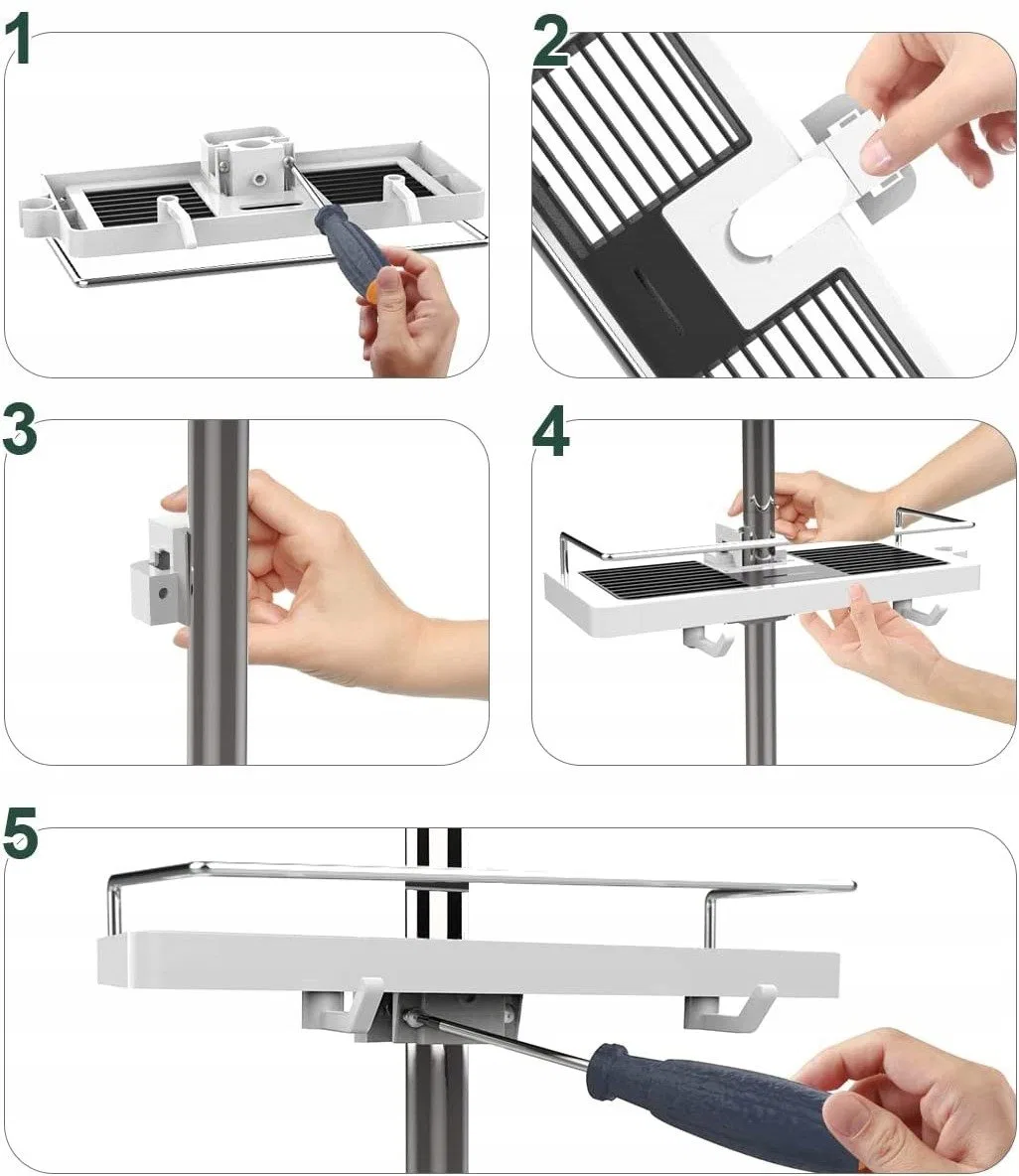 1

2

3

4

5